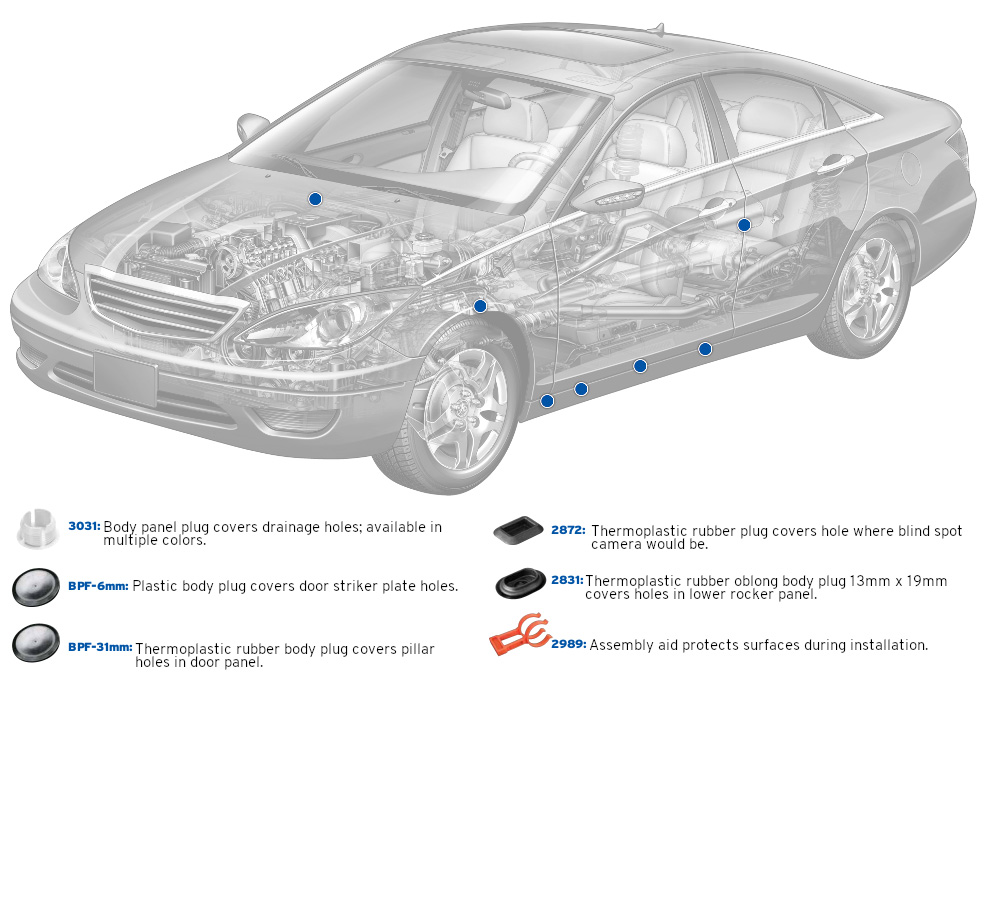 3031: Body panel plug covers drainage holes; available in multiple colors.

BPF-6mm: Plastic body plug covers door striker plate holes.

BPF-31mm: Thermoplastic rubber body plug covers pillar holes in door panel.

2872: Thermoplastic rubber plug covers hole where blind spot camera would be.

2831: Thermoplastic rubber oblong body plug 13mm x 19mm covers holes in lower rocker panel.

2989: Assembly aid protects surfaces during installation.