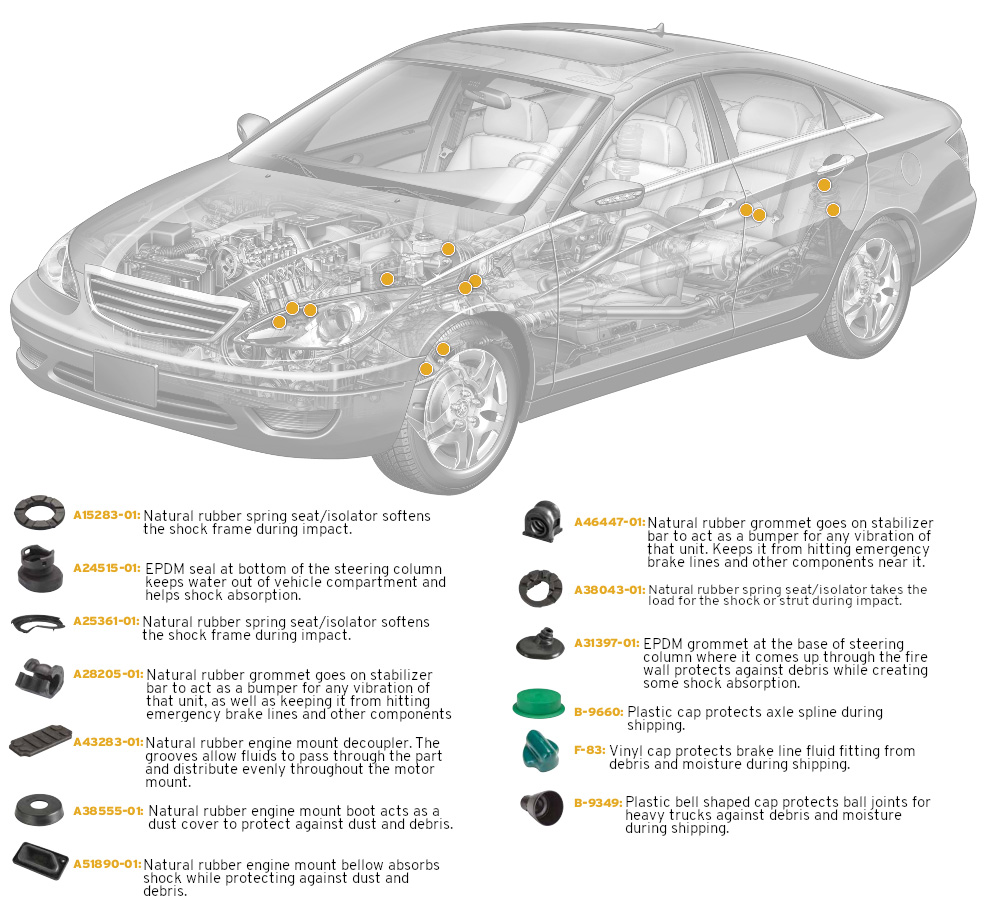 A15283-01: Natural rubber spring seat/isolator softens the shock frame during impact.

A24515-01: EPDM seal at bottom of the steering column keeps water out of vehicle compartment and helps shock absorption.

A25361-01: Natural rubber spring seat/isolator softens the shock frame during impact.

A28205-01: Natural rubber grommet goes on stabilizer bar to act as a bumper for any vibration of that unit, as well as keeping it from hitting emergency brake lines and other components

A43283-01: Natural rubber engine mount decoupler. The grooves allow fluids to pass through the part and distribute evenly throughout the motor mount.

A38555-01: Natural rubber engine mount boot acts as a dust cover to protect against dust and debris.

A51890-01: Natural rubber engine mount bellow absorbs shock while protecting against dust and debris.

A46447-01: Natural rubber grommet goes on stabilizer bar to act as a bumper for any vibration of that unit. Keeps it from hitting emergency brake lines and other components near it.

A38043-01: Natural rubber spring seat/isolator takes the load for the shock or strut during impact.

A31397-01: EPDM grommet at the base of steering column where it comes up through the fire wall protects against debris while creating some shock absorption.

B-9660: Plastic cap protects axle spline during shipping.

F-83: Vinyl cap protects brake line fluid fitting from debris and moisture during shipping.

B-9349: Plastic bell shaped cap protects ball joints for heavy trucks against debris and moisture during shipping.